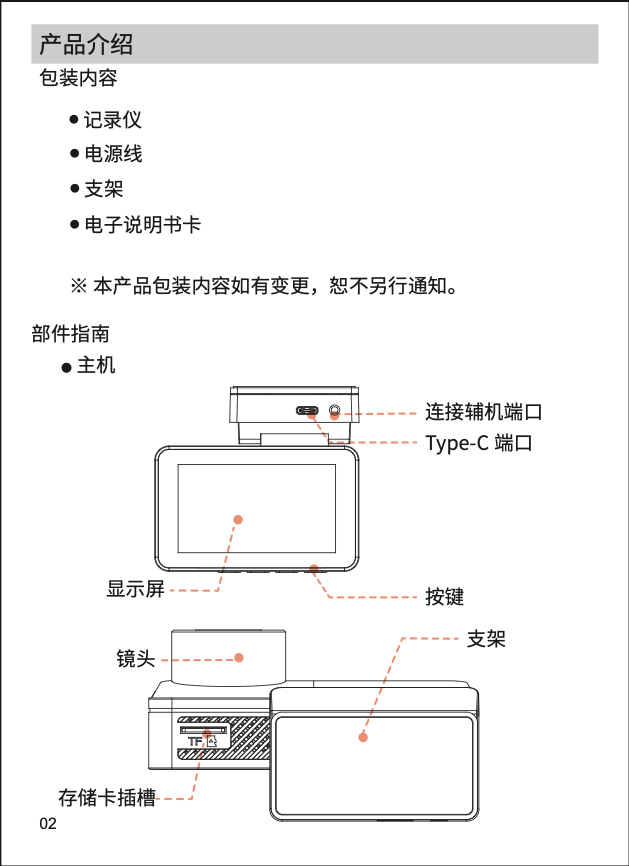 产品介绍

包装内容

● 记录仪

● 电源线

● 支架

● 电子说明书卡

※ 本产品包装内容如有变更，恕不另行通知。

部件指南

● 主机

连接辅机端口

Type-C 端口

显示屏

按键

镜头

支架

TF

存储卡插槽

02