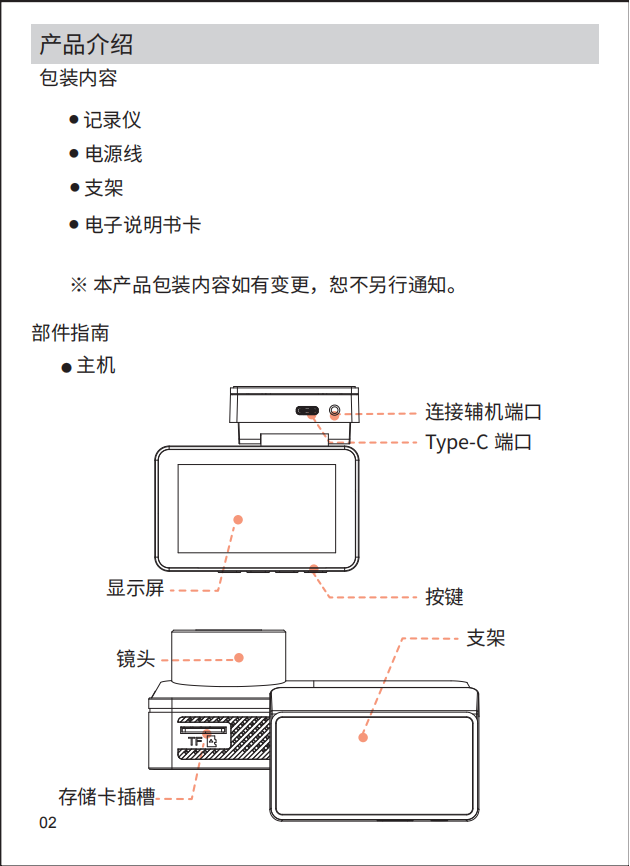 产品介绍

包装内容

● 记录仪
● 电源线
● 支架
● 电子说明书卡

※ 本产品包装内容如有变更，恕不另行通知。

部件指南

● 主机

连接辅机端口
Type-C 端口
显示屏
按键

镜头
支架
TF
存储卡插槽

02